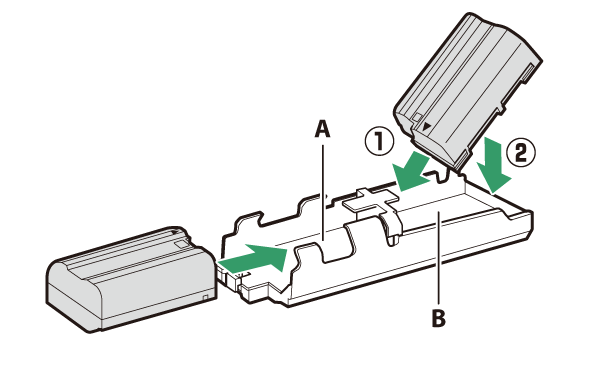 A
①
②
B