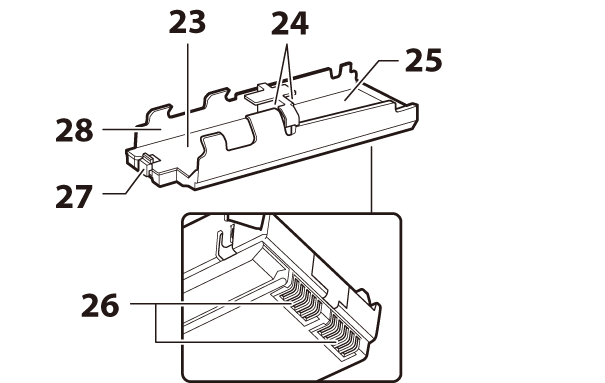 23
24
25
28
27
26