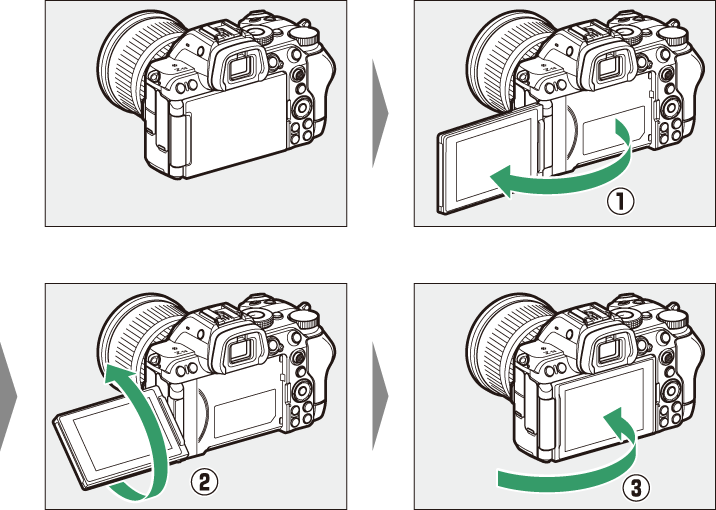 ①

②

③